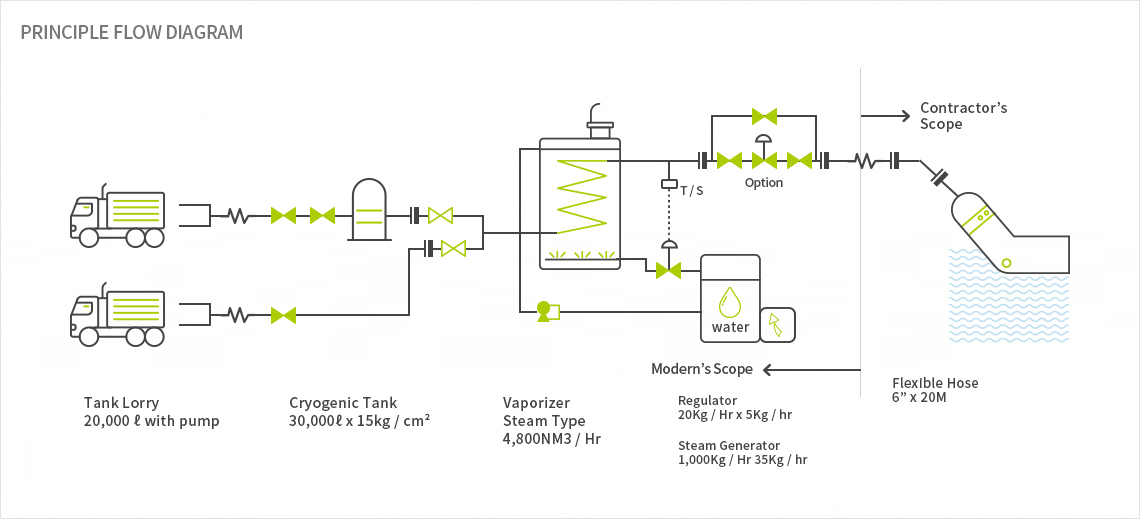 PRINCIPLE FLOW DIAGRAM

Contractor's Scope

T / S

Option

water

Modern's Scope

Tank Lorry
20,000 ℓ with pump

Cryogenic Tank
30,000ℓ x 15kg / cm²

Vaporizer
Steam Type
4,800NM3 / Hr

Regulator
20Kg / Hr x 5Kg / hr

Steam Generator
1,000Kg / Hr 35Kg / hr

Flexible Hose
6" x 20M